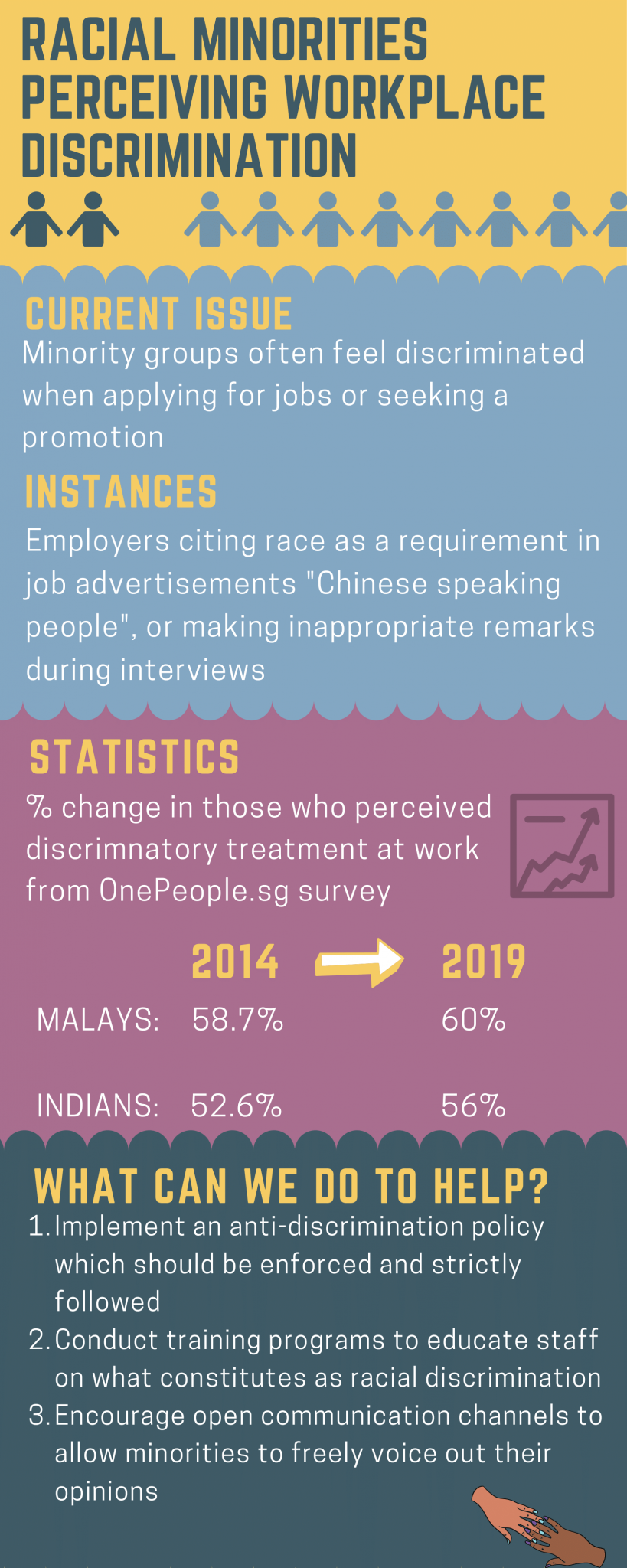 RACIAL MINORITIES PERCEIVING WORKPLACE DISCRIMINATION

CURRENT ISSUE
Minority groups often feel discriminated when applying for jobs or seeking a promotion

INSTANCES
Employers citing race as a requirement in job advertisements "Chinese speaking people", or making inappropriate remarks during interviews

STATISTICS
% change in those who perceived discrimnatory treatment at work from OnePeople.sg survey

| | 2014 | 2019 |
|---|---|---|
| MALAYS: | 58.7% | 60% |
| INDIANS: | 52.6% | 56% |

WHAT CAN WE DO TO HELP?
1. Implement an anti-discrimination policy which should be enforced and strictly followed
2. Conduct training programs to educate staff on what constitutes as racial discrimination
3. Encourage open communication channels to allow minorities to freely voice out their opinions